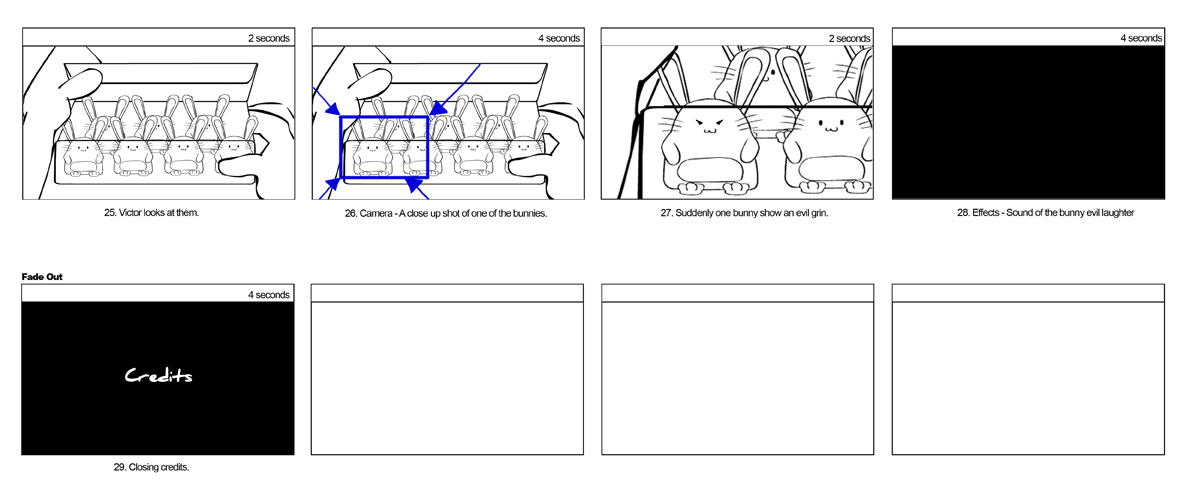 2 seconds

25. Victor looks at them.

4 seconds

26. Camera - A close up shot of one of the bunnies.

2 seconds

27. Suddenly one bunny show an evil grin.

4 seconds

28. Effects - Sound of the bunny evil laughter

Fade Out

4 seconds

Credits

29. Closing credits.